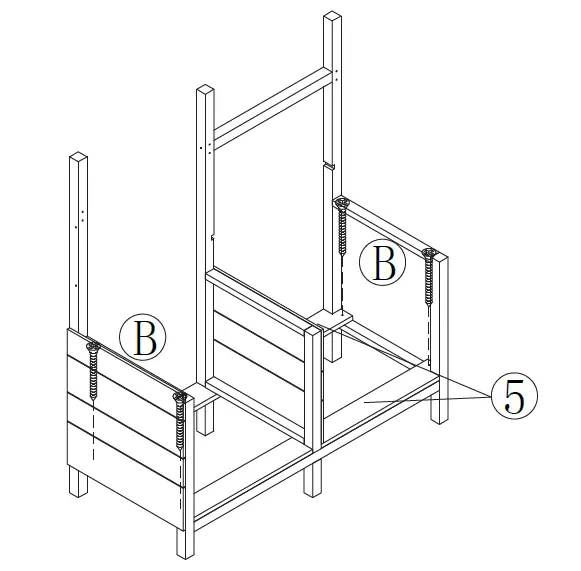 B
B
5