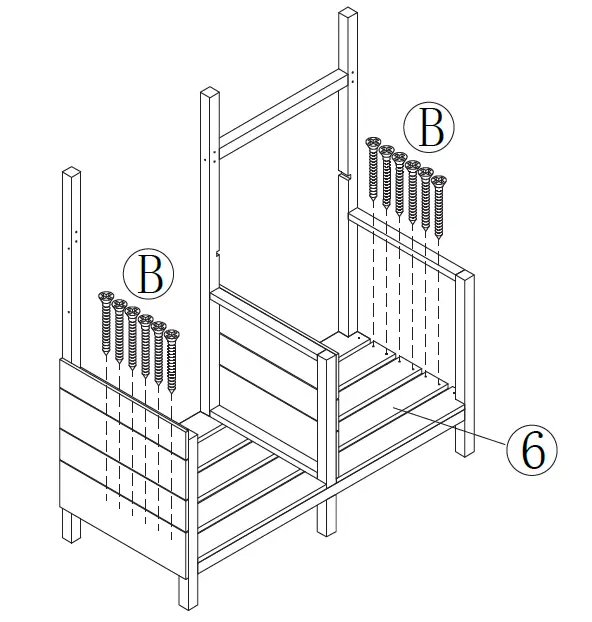 B

B

6