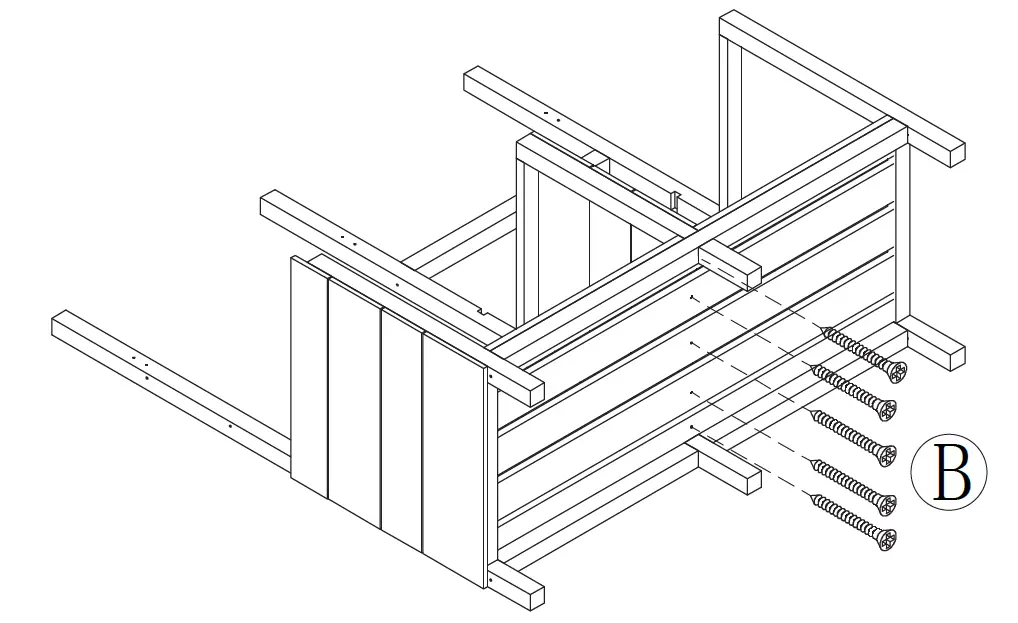 B