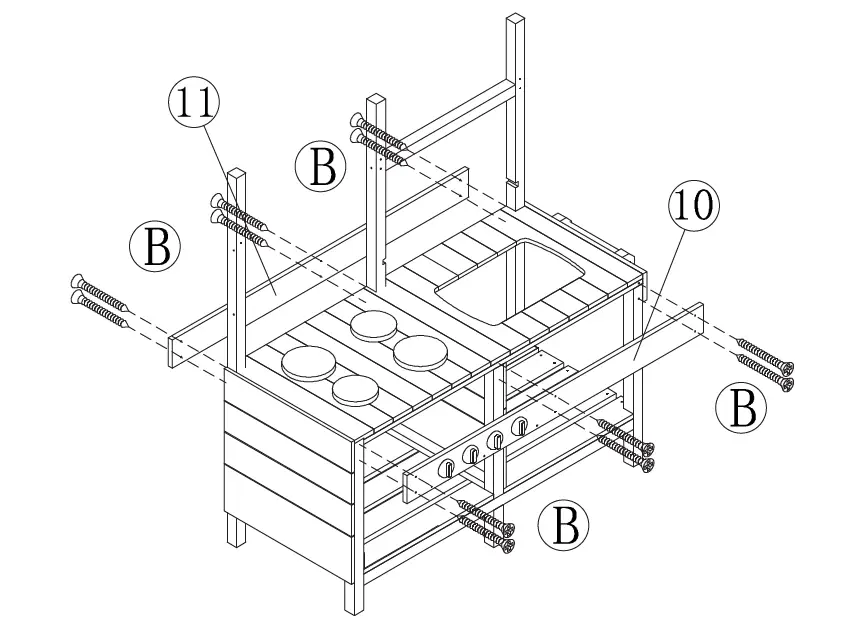 11
B
B
10
B
B