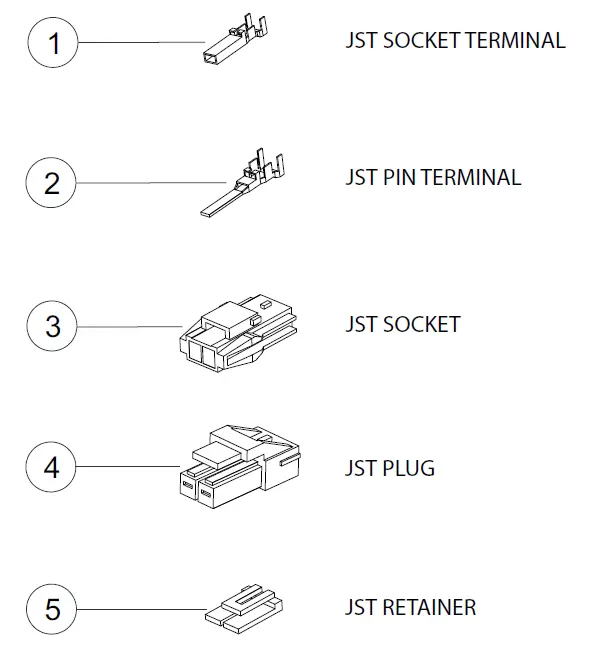 1 JST SOCKET TERMINAL

2 JST PIN TERMINAL

3 JST SOCKET

4 JST PLUG

5 JST RETAINER