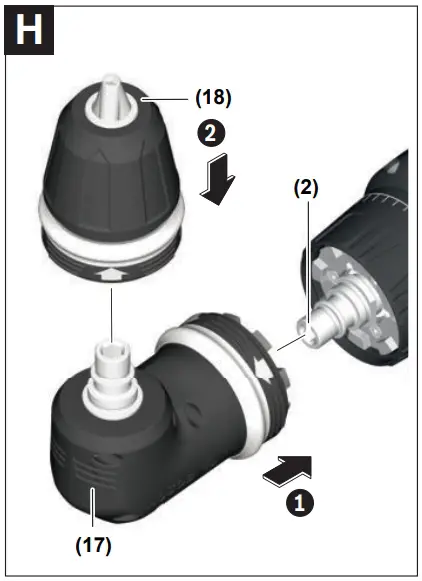 H

(18)

2

(2)

1

(17)