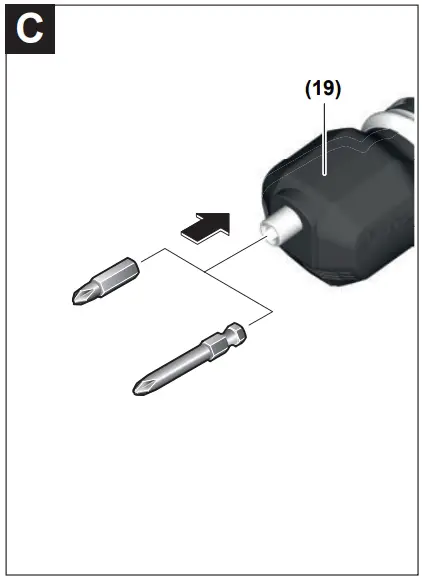 C

(19)