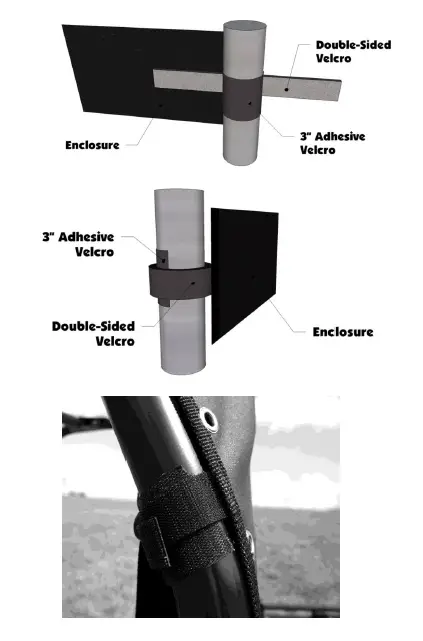 Double-Sided Velcro

Enclosure

3" Adhesive Velcro

3" Adhesive Velcro

Double-Sided Velcro

Enclosure