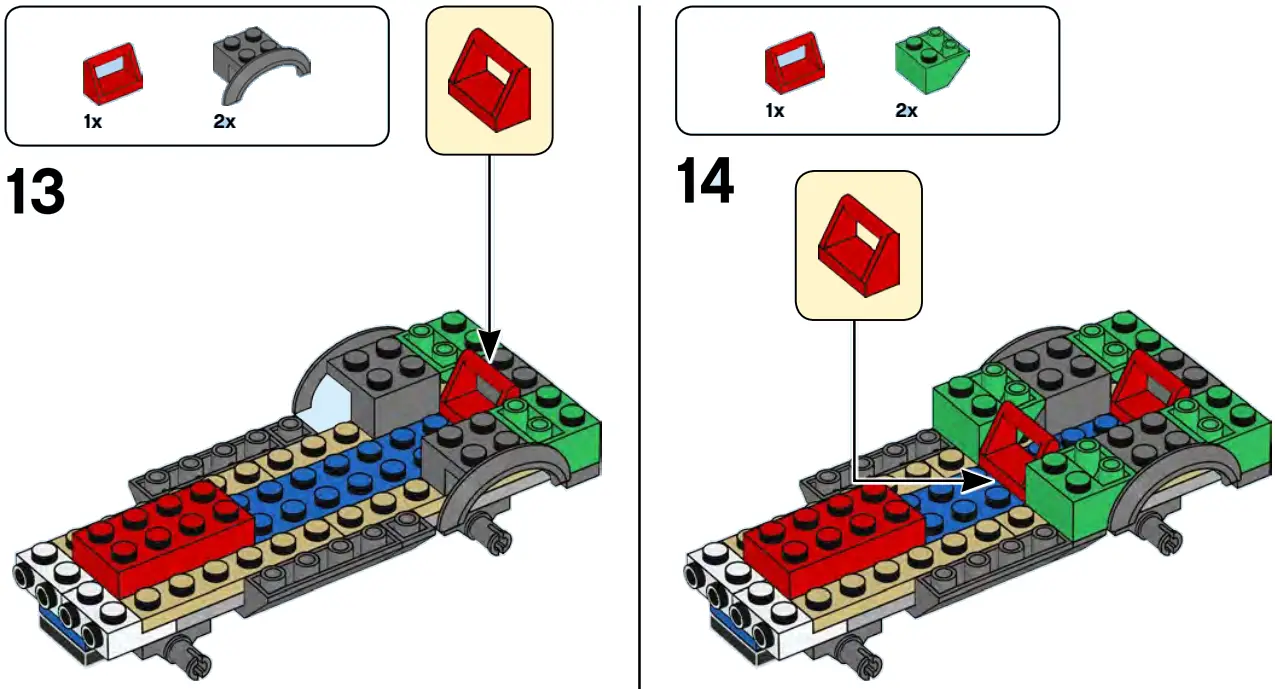 1x 2x

13

1x 2x

14