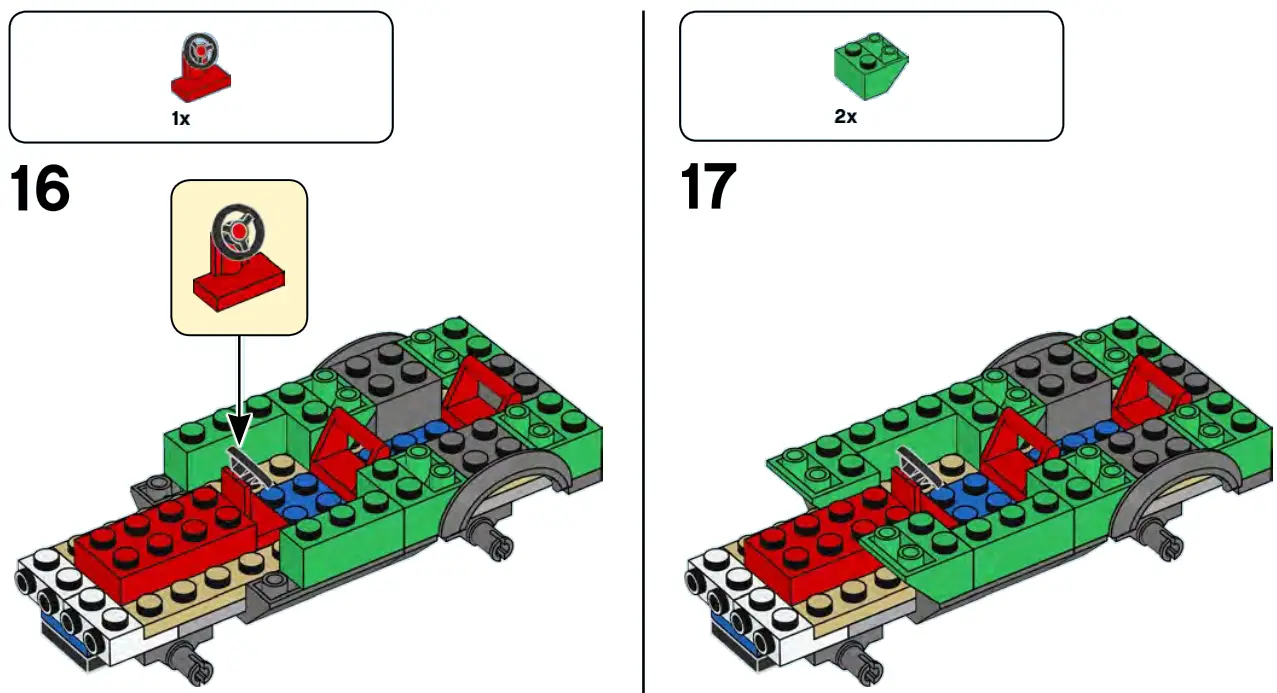 1x

16

2x

17