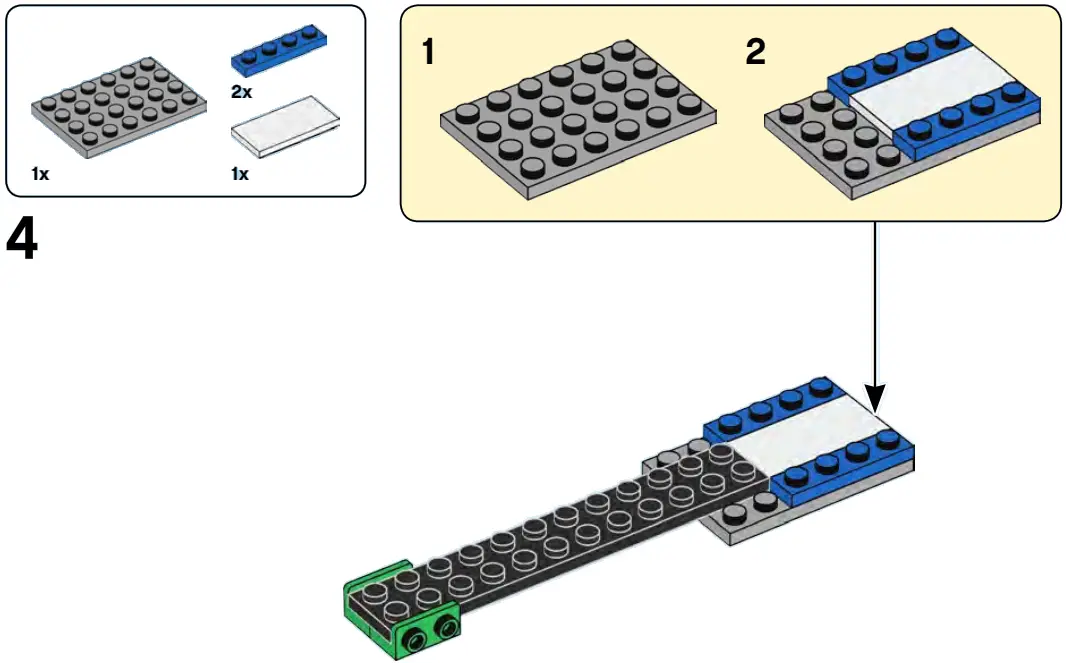 1x
2x
1x
4
1
2