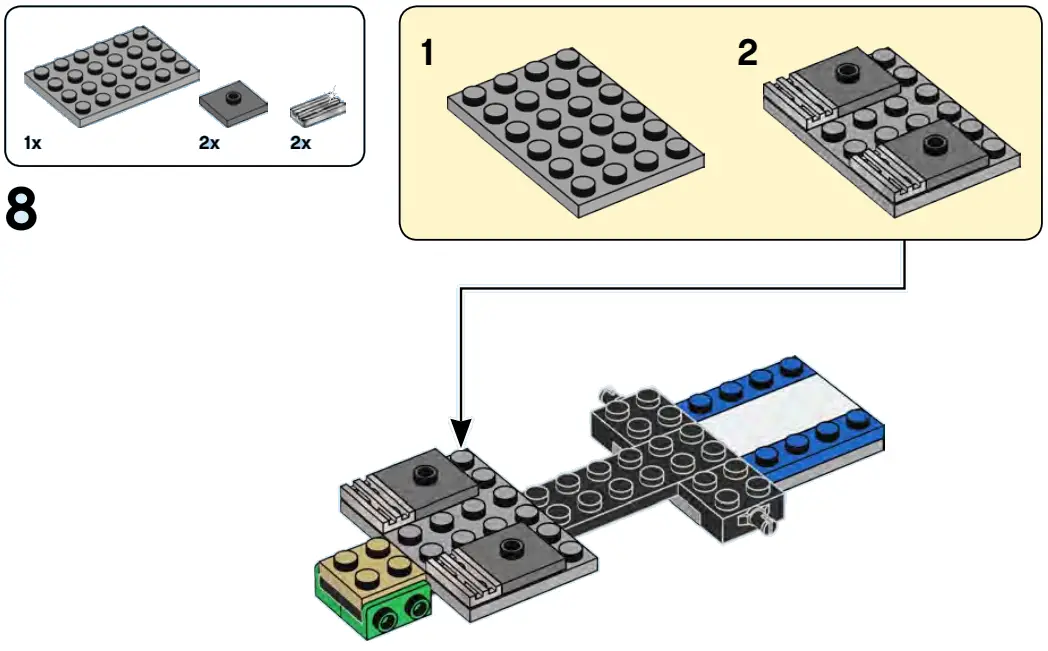 1x
2x
2x

8

1

2