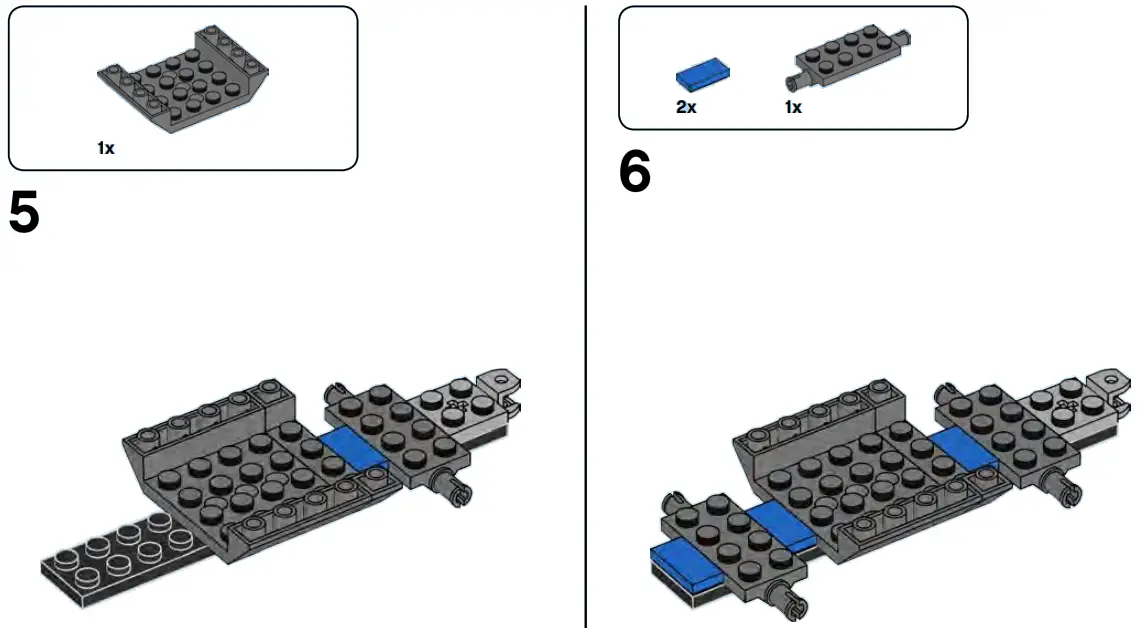 1x

5

2x 1x

6