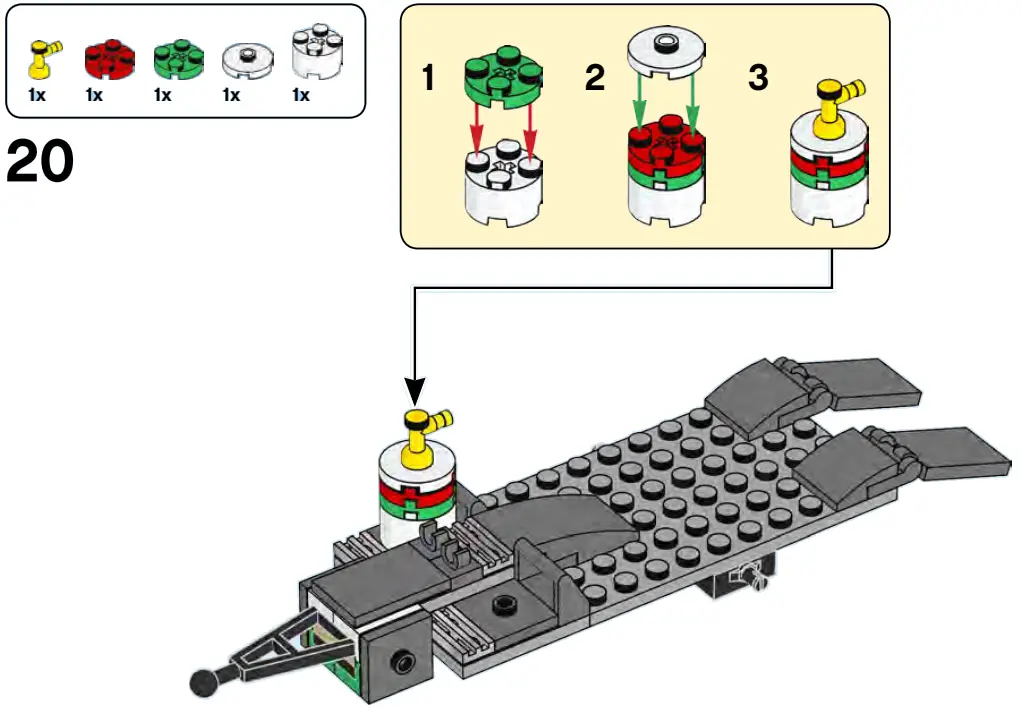 1x 1x 1x 1x 1x

20

1

2

3