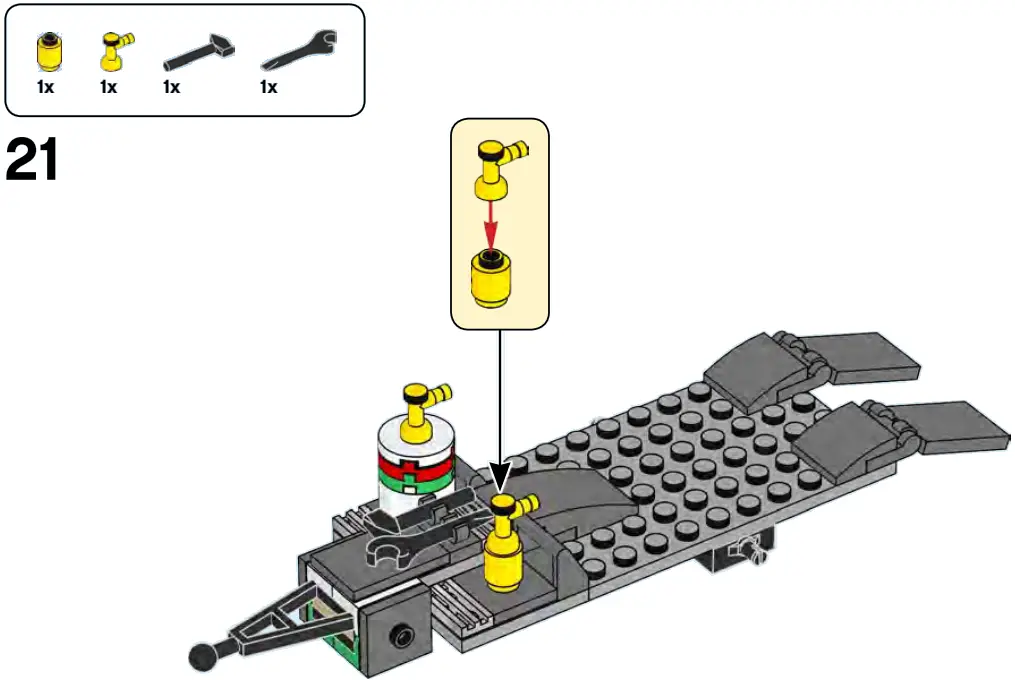 1x 1x 1x 1x

21