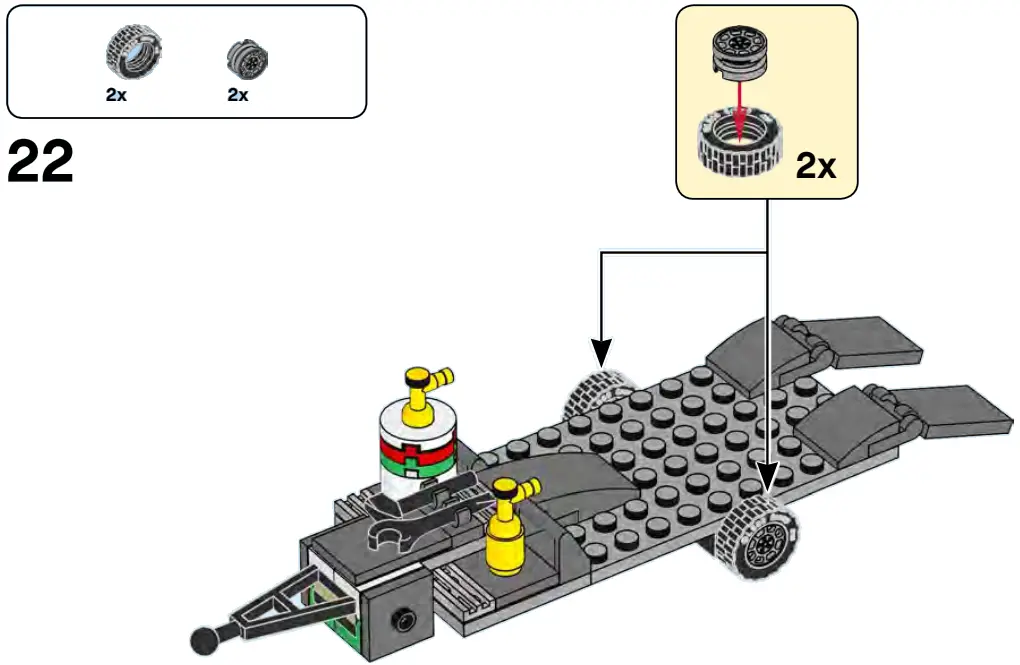 2x
2x

22

2x