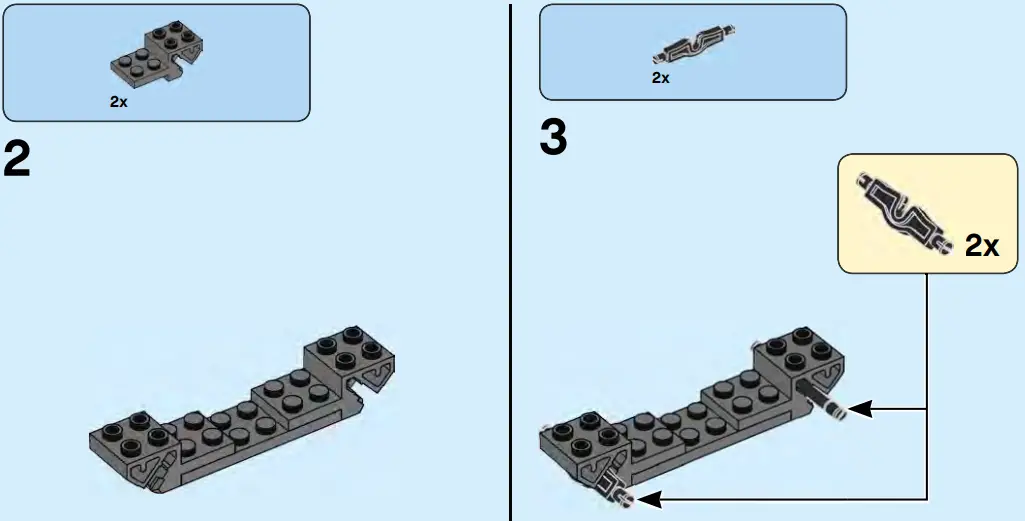 2x

2

2x

3

2x