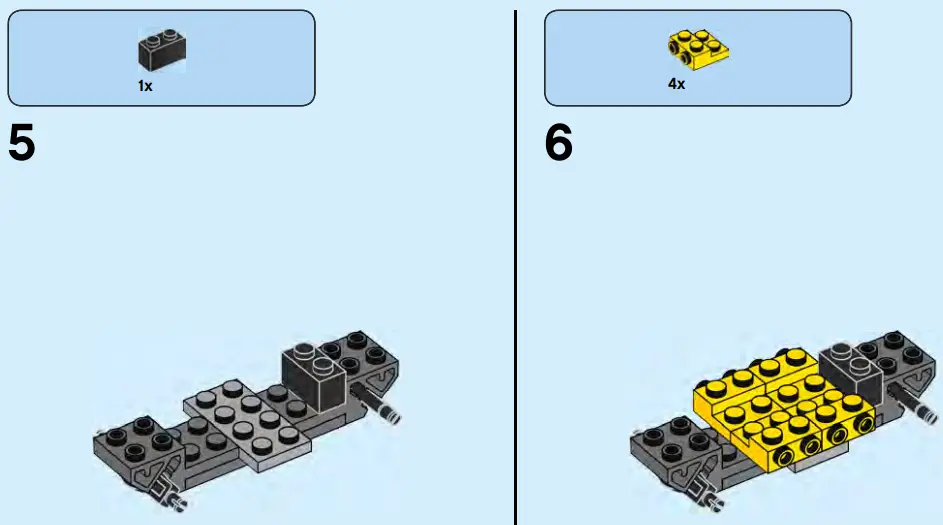 1x

5

4x

6