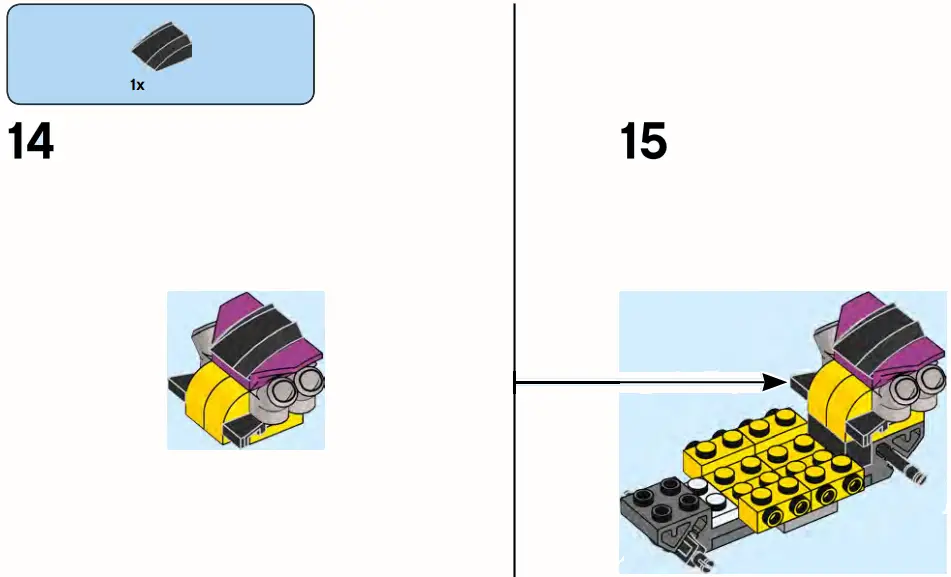 1x

14

15