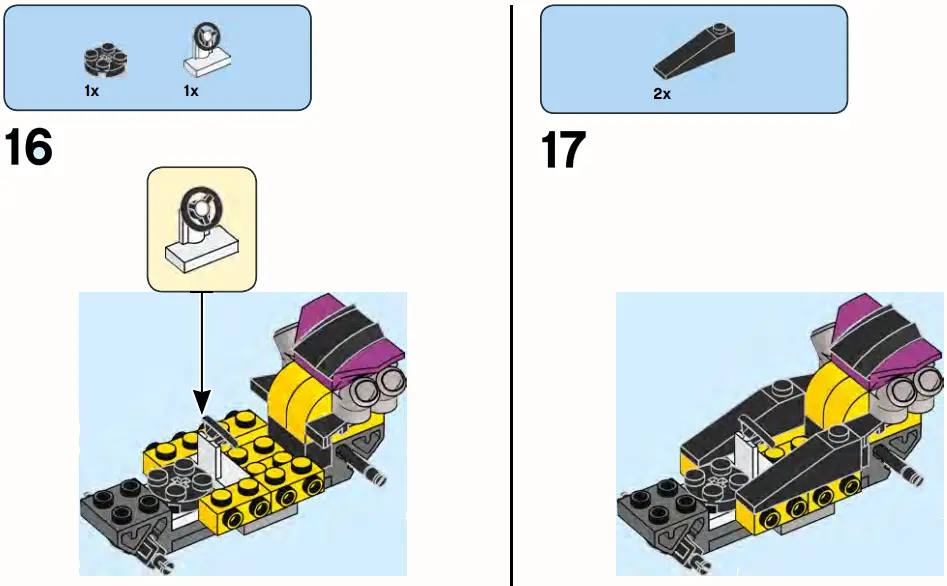 1x 1x

16

2x

17