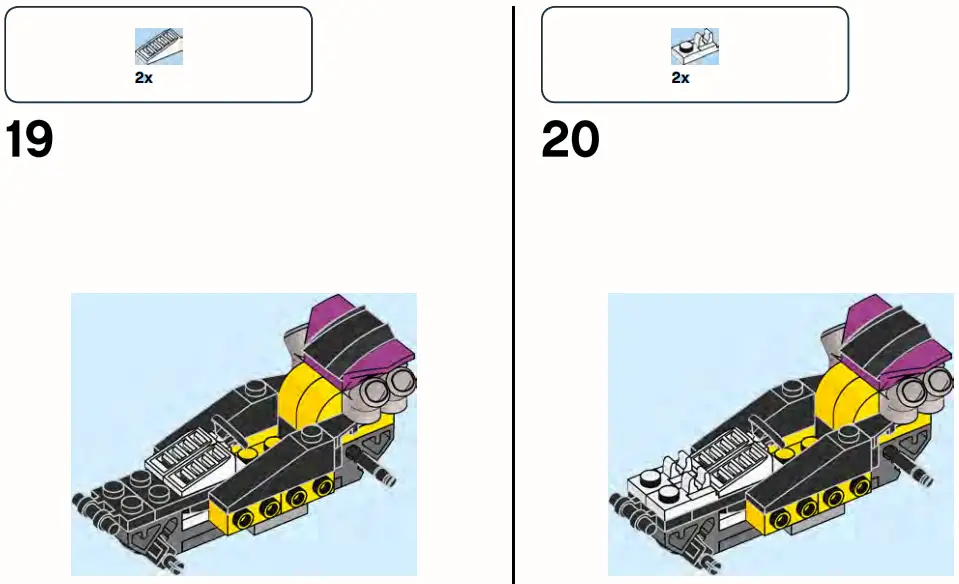 2x

19

2x

20