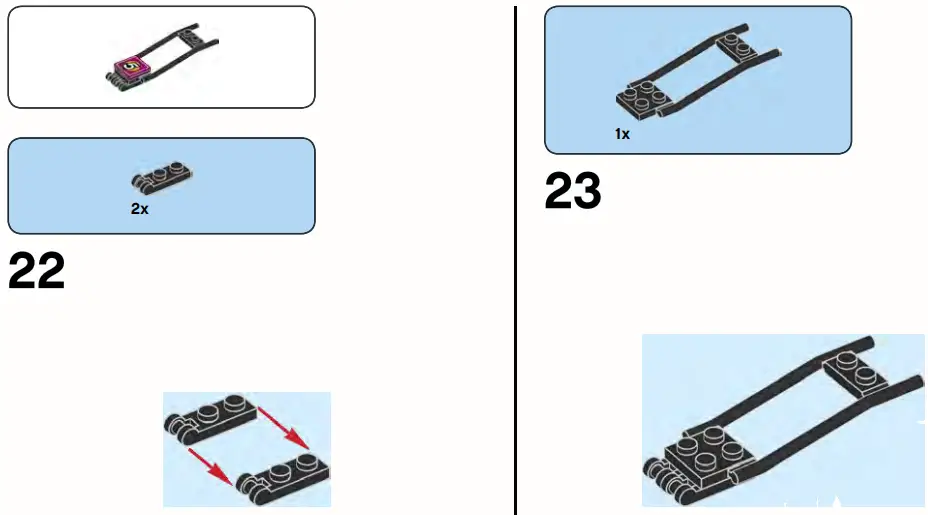 5

2x

22

1x

23