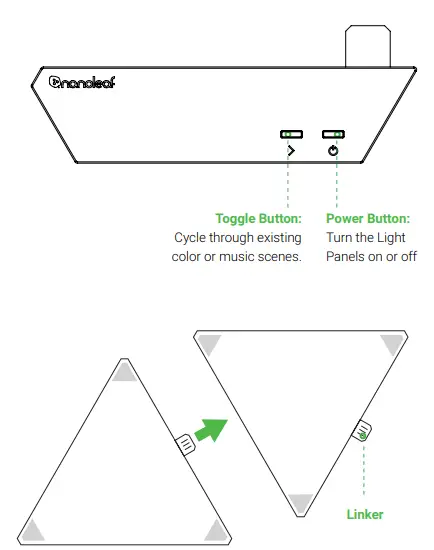 nanoleaf

Toggle Button:
Cycle through existing color or music scenes.

Power Button:
Turn the Light Panels on or off

Linker