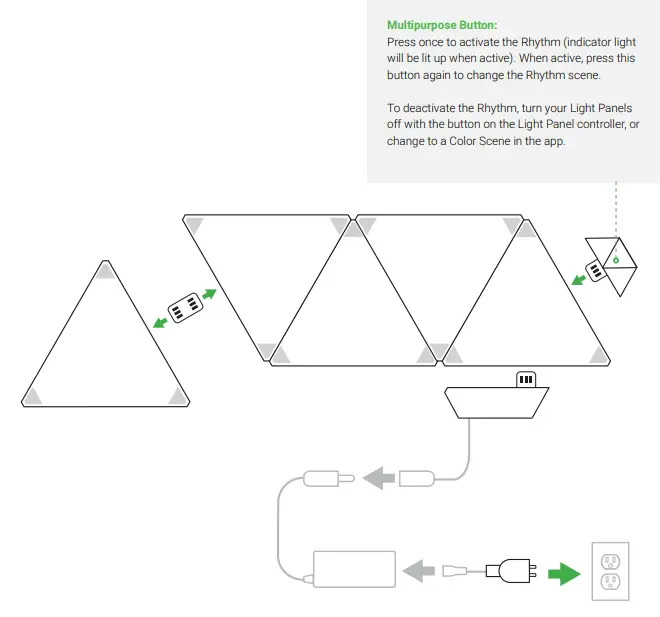 Multipurpose Button:
Press once to activate the Rhythm (indicator light will be lit up when active). When active, press this button again to change the Rhythm scene.

To deactivate the Rhythm, turn your Light Panels off with the button on the Light Panel controller, or change to a Color Scene in the app.