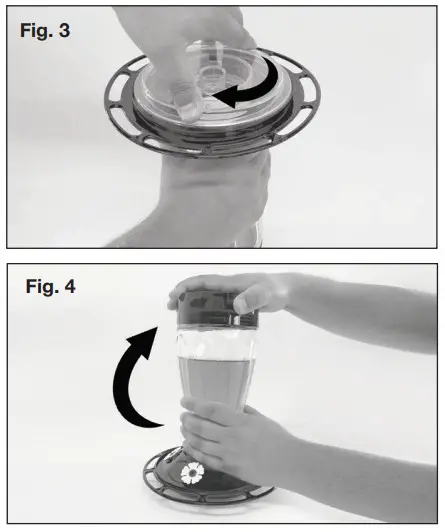 Fig. 3

Fig. 4