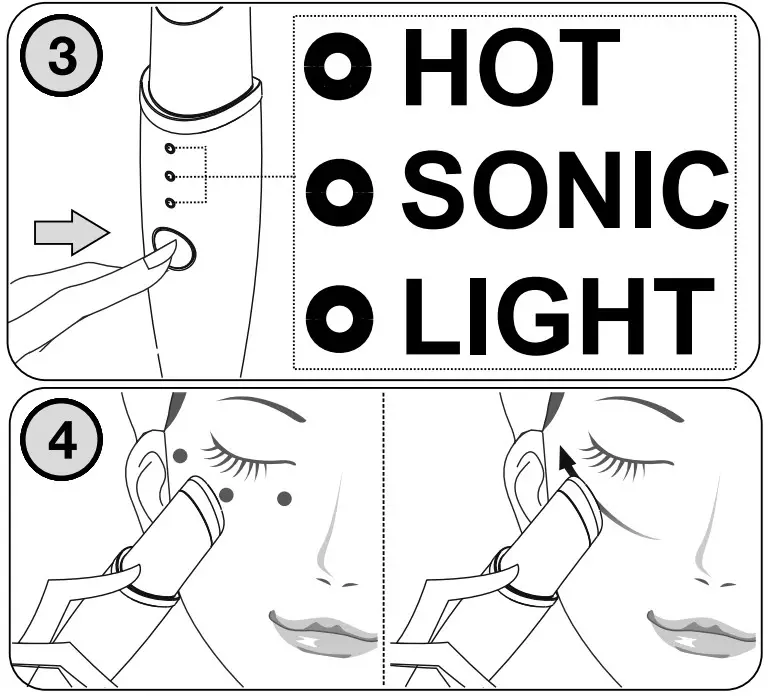 3

HOT
SONIC
LIGHT

4