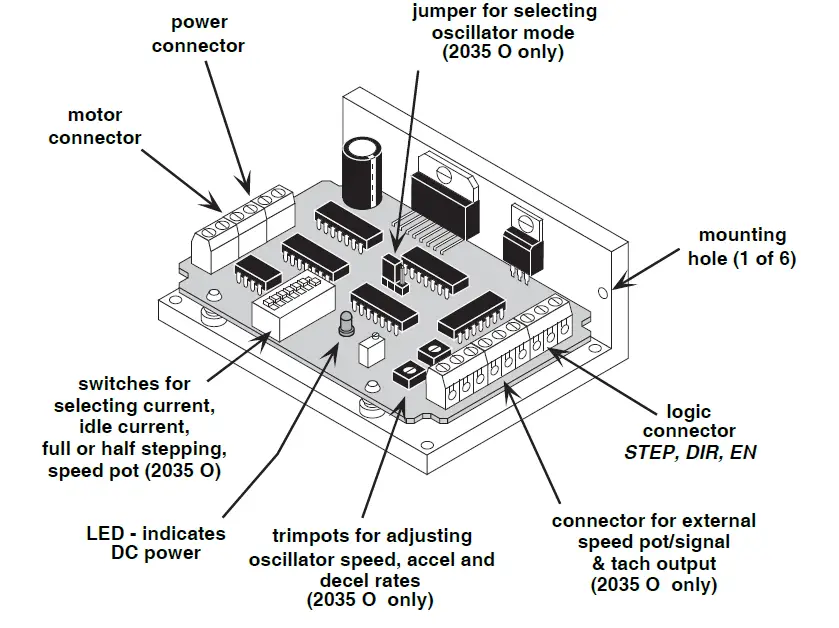 power connector

jumper for selecting oscillator mode (2035 O only)

motor connector

mounting hole (1 of 6)

switches for selecting current, idle current, full or half stepping, speed pot (2035 O)

logic connector
STEP, DIR, EN

LED - indicates DC power

trimpots for adjusting oscillator speed, accel and decel rates (2035 O only)

connector for external speed pot/signal & tach output (2035 O only)