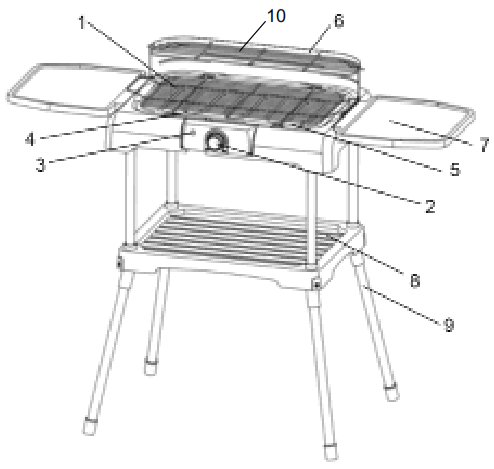 1
10
6
4
3
7
5
2
8
9