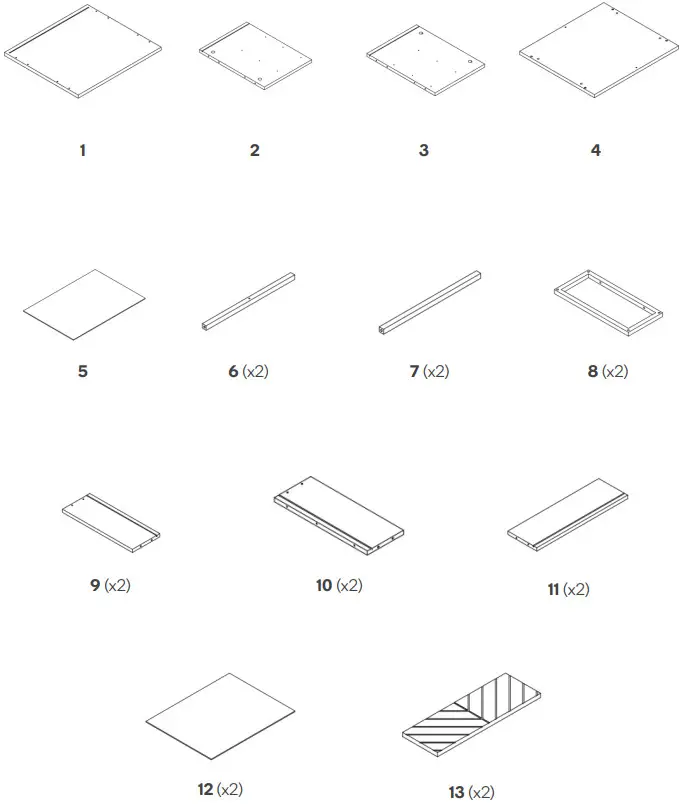 1

2

3

4

5

6 (x2)

7 (x2)

8 (x2)

9 (x2)

10 (x2)

11 (x2)

12 (x2)

13 (x2)