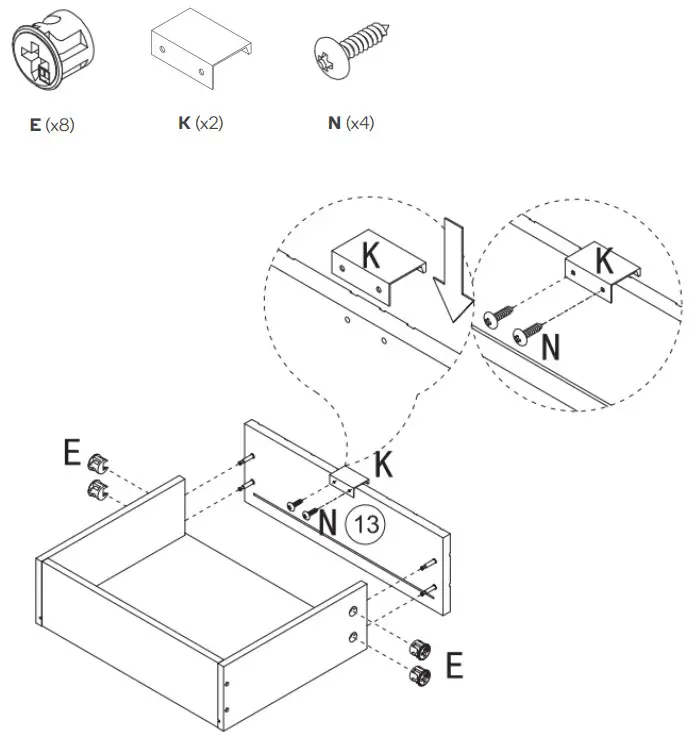 E (x8)

K (x2)

N (x4)

K

K

N

E

K

N

13

E