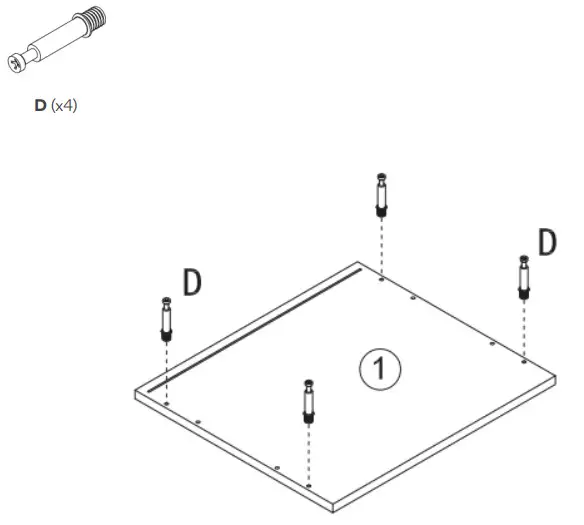 D (x4)

D

D

1