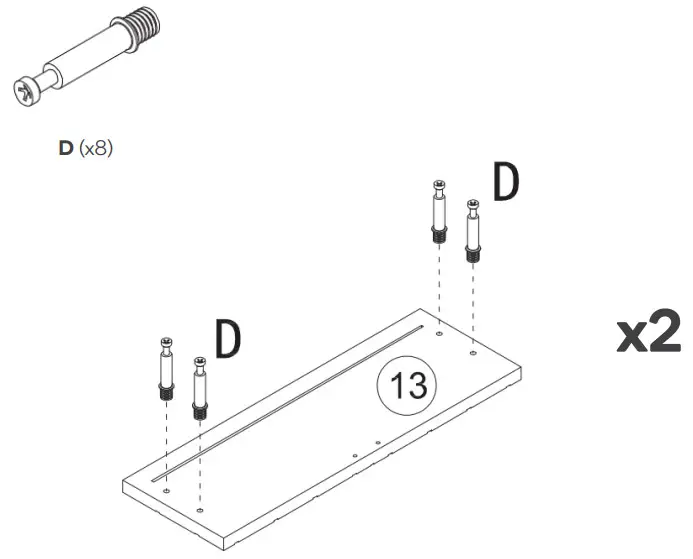 D (x8)

D

D

13

x2