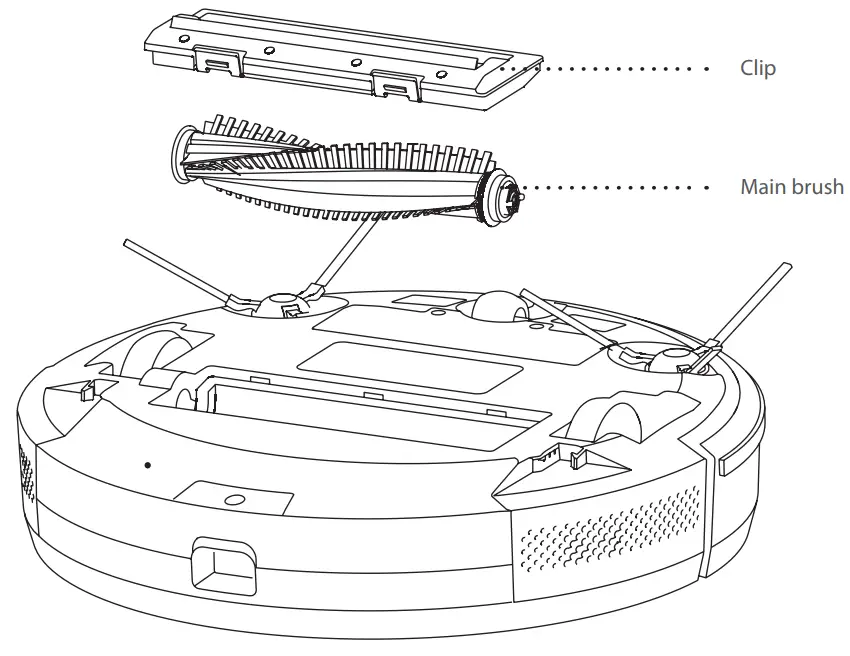 Clip

Main brush