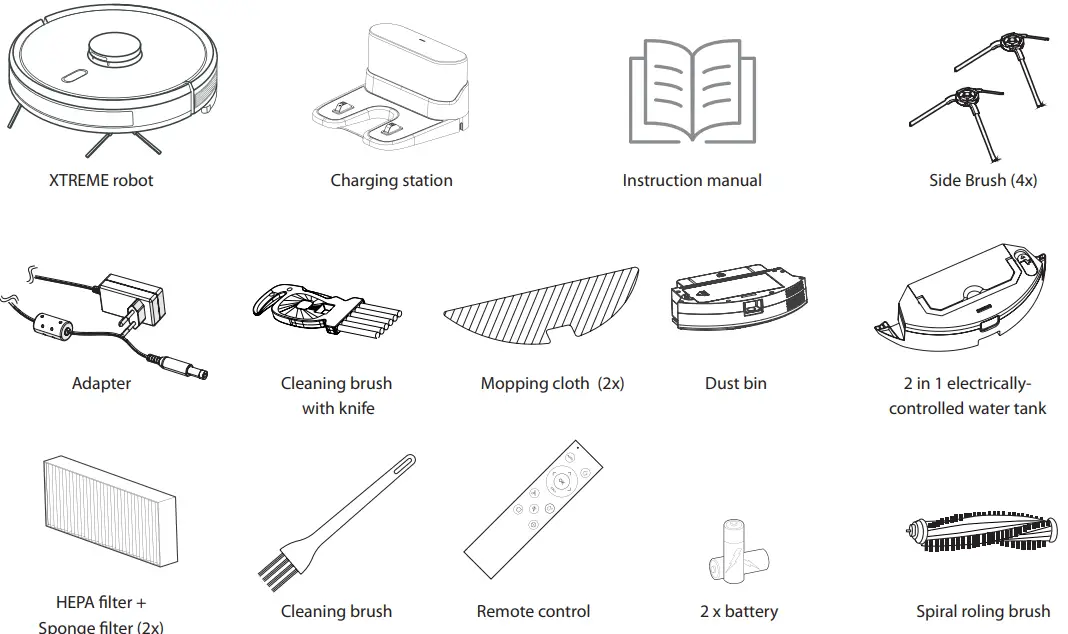 XTREME robot

Charging station

Instruction manual

Side Brush (4x)

Adapter

Cleaning brush with knife

Mopping cloth (2x)

Dust bin

2 in 1 electrically-controlled water tank

HEPA filter + Sponge filter (2x)

Cleaning brush

Remote control

2 x battery

Spiral roling brush