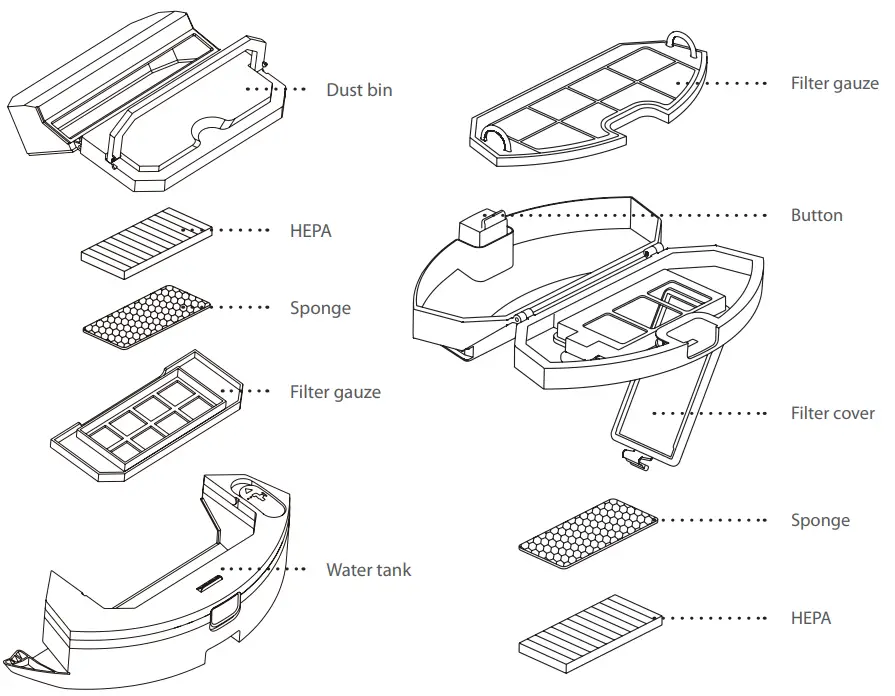 Dust bin

HEPA

Sponge

Filter gauze

Water tank

Filter gauze

Button

Filter cover

Sponge

HEPA