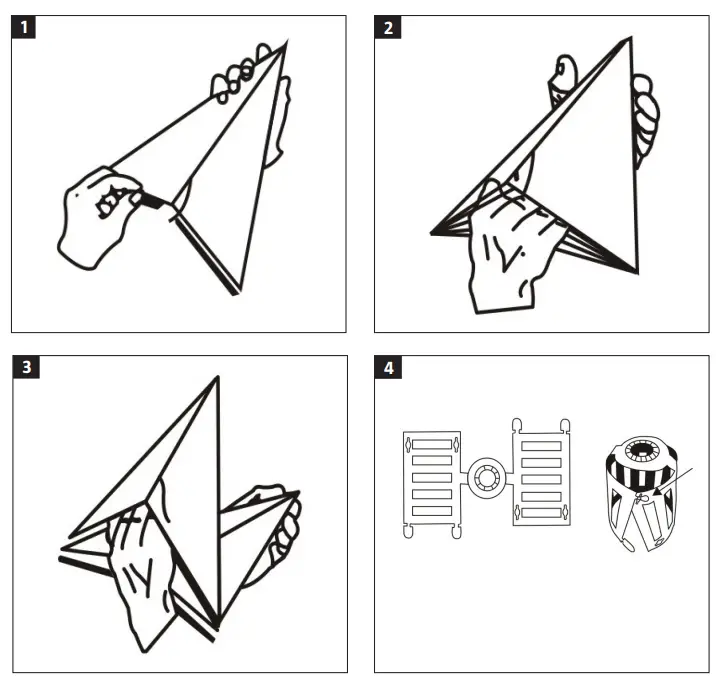 1

2

3

4