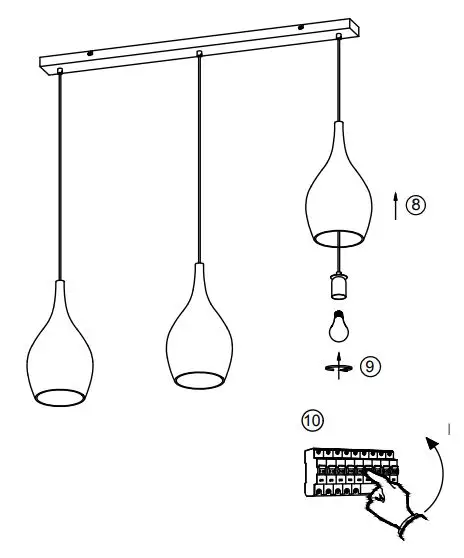 ⑧

⑨

⑩

I