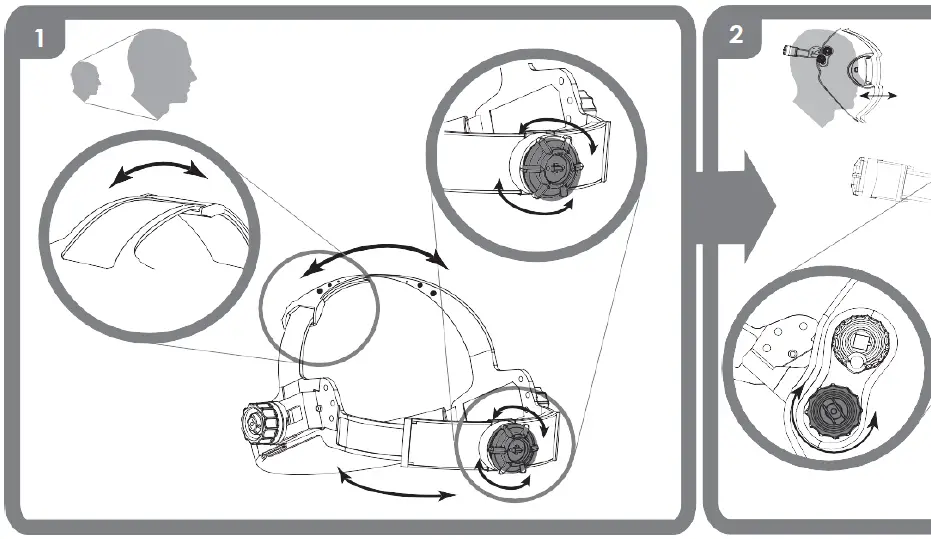 1

2