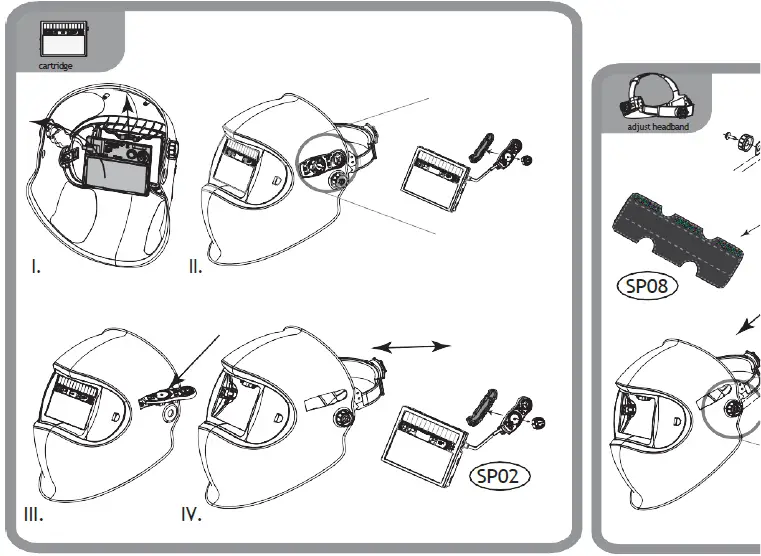 cartridge

I.

II.

III.

IV.

SP02

adjust headband

SP08