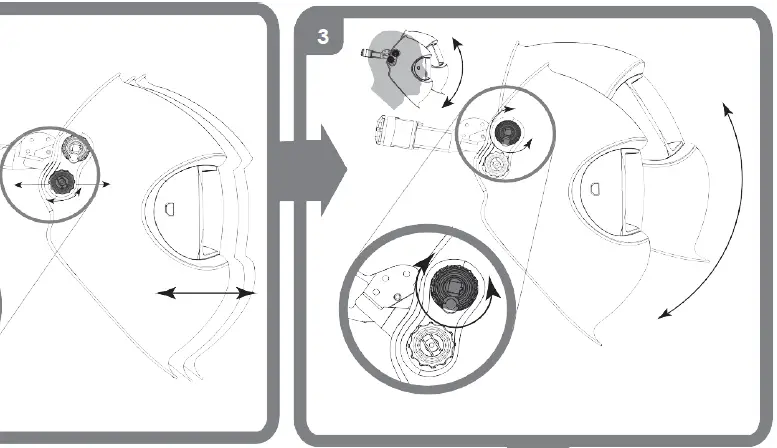 3