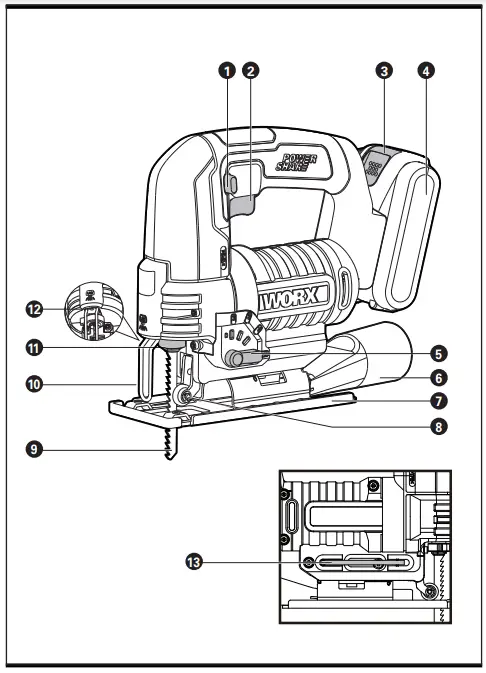 1
2
3
4
POWER SHARE
WORX
12
11
10
9
5
6
7
8
13