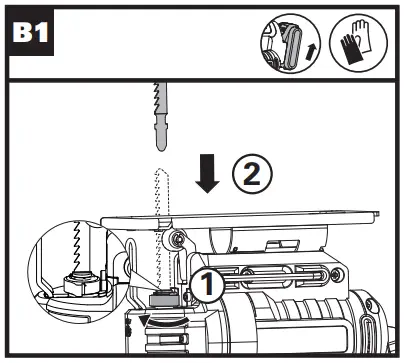 B1

2

1