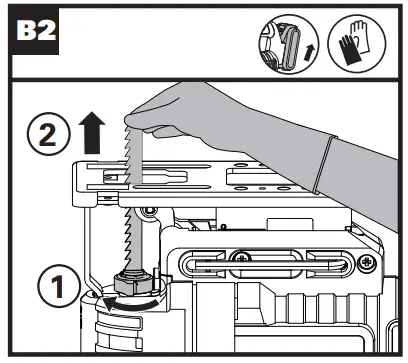 B2

2

1