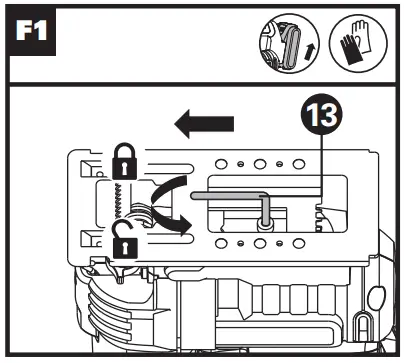 F1

13