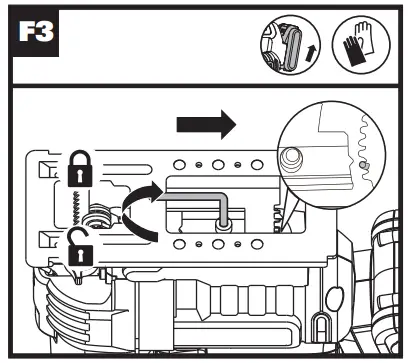 F3