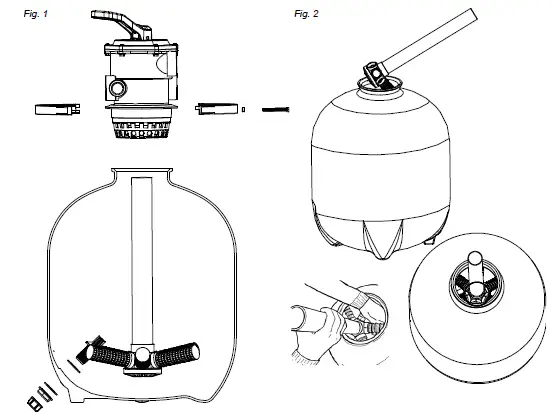 Fig. 1

Fig. 2