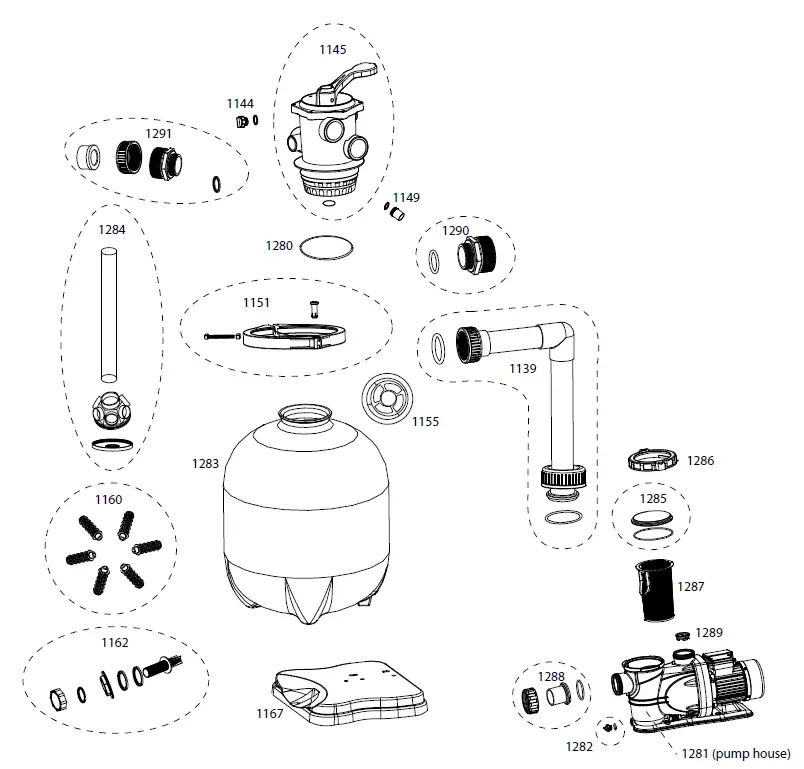 1145
1144
1291
1149
1284
1280
1290
1151
1139
1155
1283
1286
1285
1160
1287
1289
1162
1288
1167
1282
1281 (pump house)