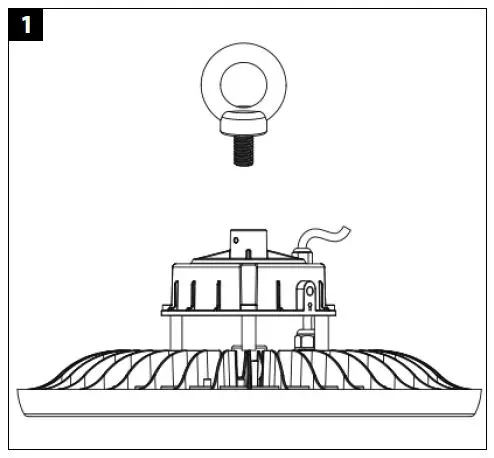 1