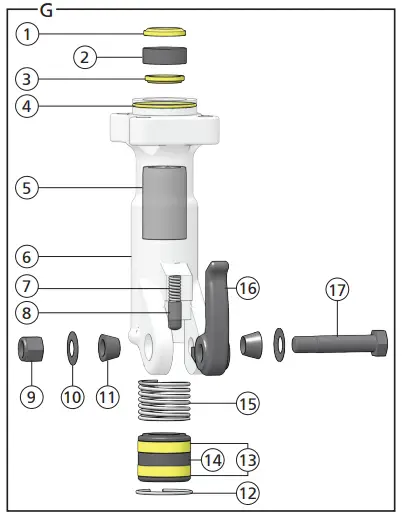 G

1
2
3
4
5
6
7
8
16
17
9
10
11
15
14
13
12