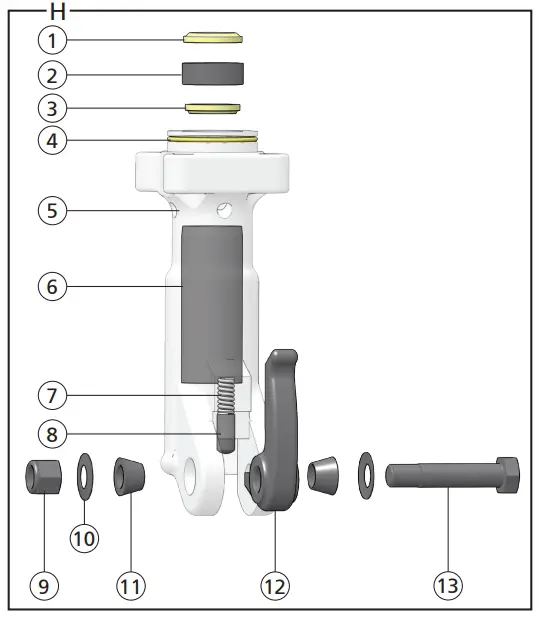 H
1
2
3
4
5
6
7
8
9
10
11
12
13